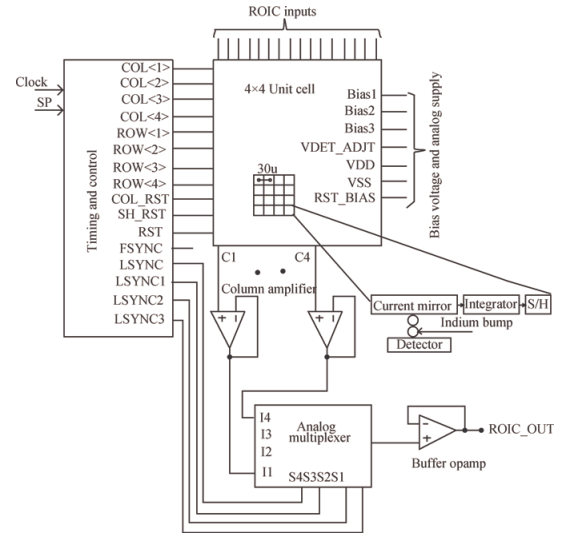 ROIC inputs

Clock
SP

Timing and control

COL<1>
COL<2>
COL<3>
COL<4>
ROW<1>
ROW<2>
ROW<3>
ROW<4>
COL_RST
SH_RST
RST
FSYNC
LSYNC
LSYNC1
LSYNC2
LSYNC3

4×4 Unit cell

Bias1
Bias2
Bias3
VDET_ADJT
VDD
VSS
RST_BIAS

Bias voltage and analog supply

30u

C1
C4

Column amplifier

+ -
+ -

Current mirror
Integrator
S/H
Indium bump
Detector

I4
I3
I2
I1
Analog multiplexer
S4S3S2S1

-
+
ROIC_OUT
Buffer opamp